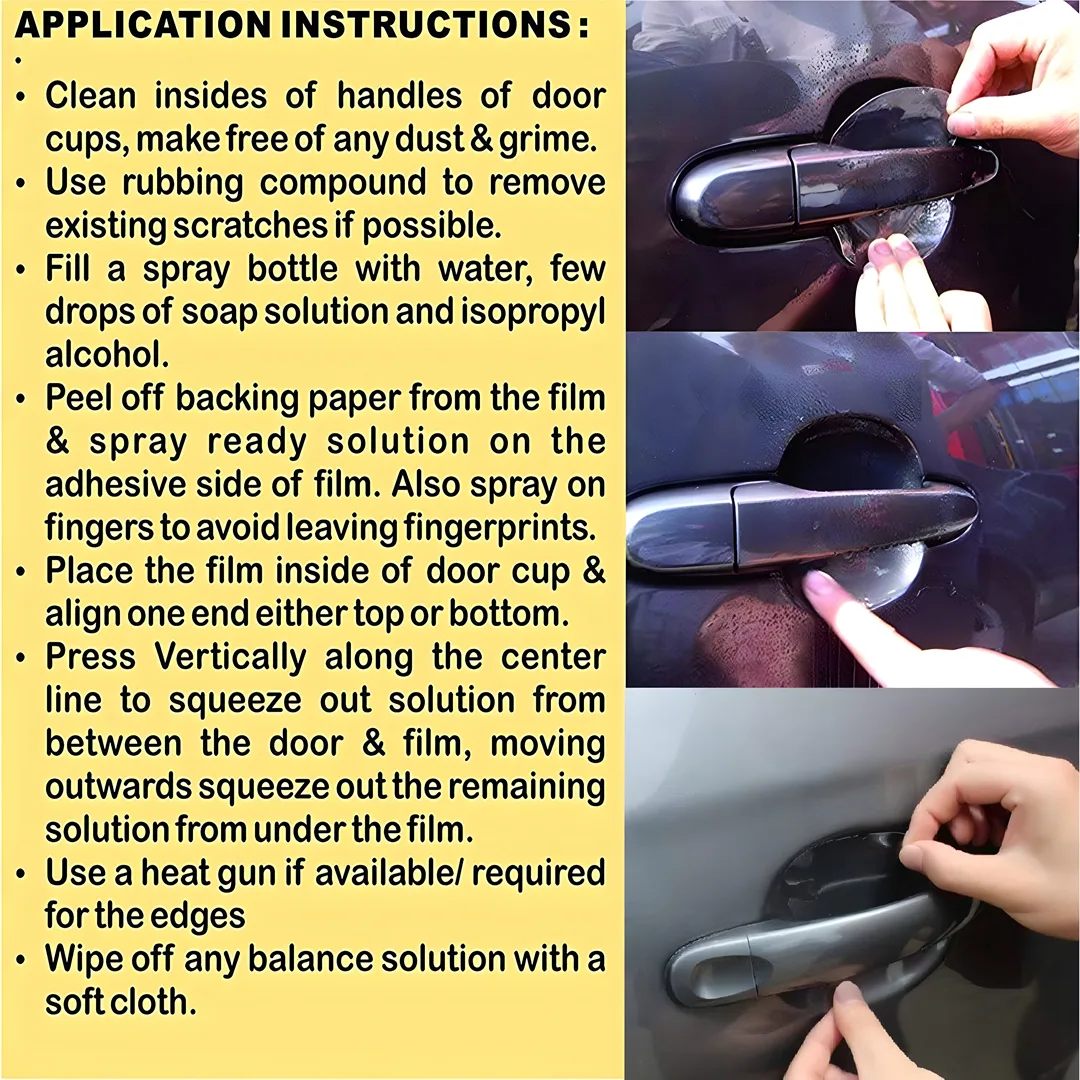 APPLICATION INSTRUCTIONS :

•

• Clean insides of handles of door cups, make free of any dust & grime.

• Use rubbing compound to remove existing scratches if possible.

• Fill a spray bottle with water, few drops of soap solution and isopropyl alcohol.

• Peel off backing paper from the film & spray ready solution on the adhesive side of film. Also spray on fingers to avoid leaving fingerprints.

• Place the film inside of door cup & align one end either top or bottom.

• Press Vertically along the center line to squeeze out solution from between the door & film, moving outwards squeeze out the remaining solution from under the film.

• Use a heat gun if available/ required for the edges

• Wipe off any balance solution with a soft cloth.