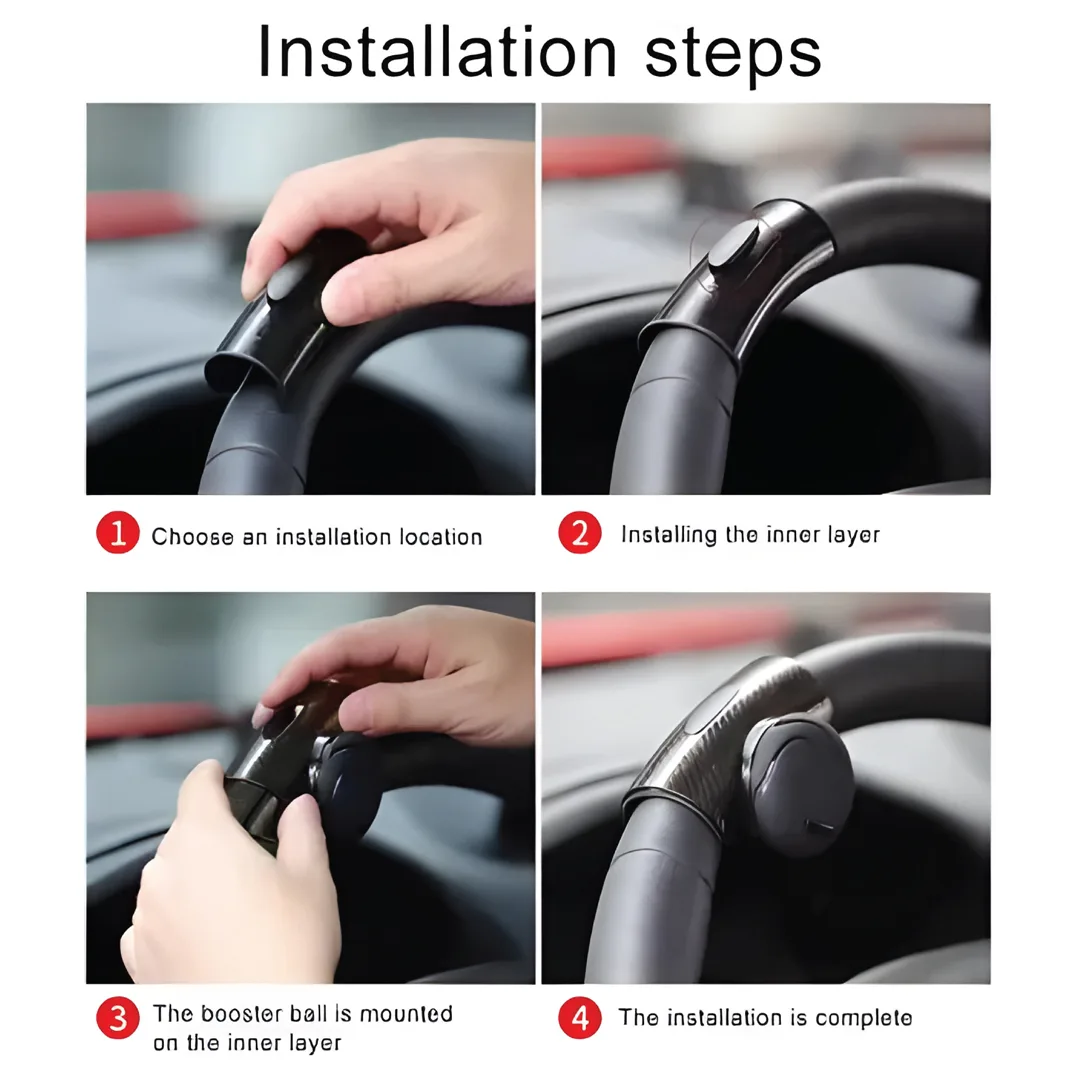 Installation steps

1 Choose an installation location

2 Installing the inner layer

3 The booster ball is mounted on the inner layer

4 The installation is complete