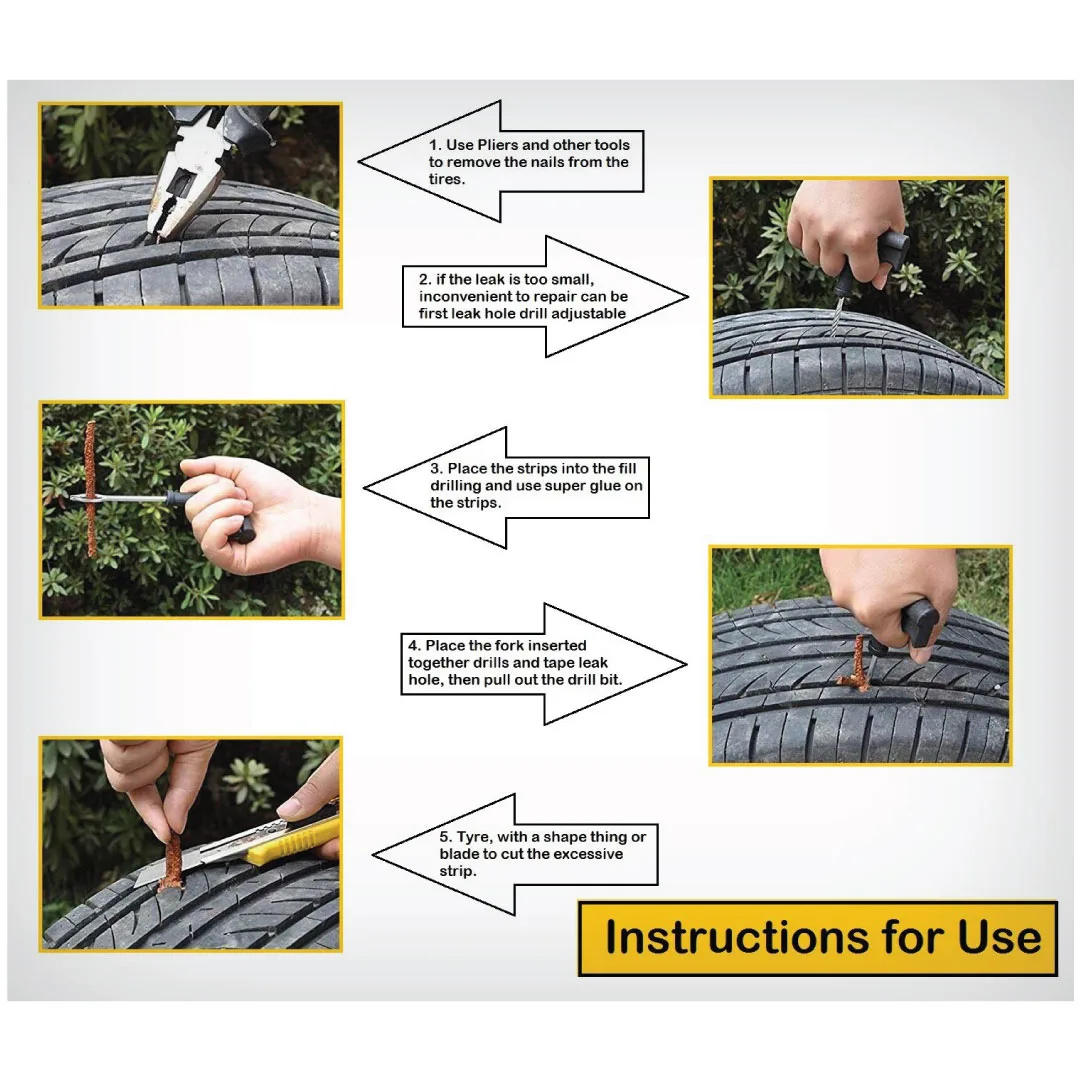 1. Use Pliers and other tools to remove the nails from the tires.

2. if the leak is too small, inconvenient to repair can be first leak hole drill adjustable

3. Place the strips into the fill drilling and use super glue on the strips.

4. Place the fork inserted together drills and tape leak hole, then pull out the drill bit.

5. Tyre, with a shape thing or blade to cut the excessive strip.

Instructions for Use