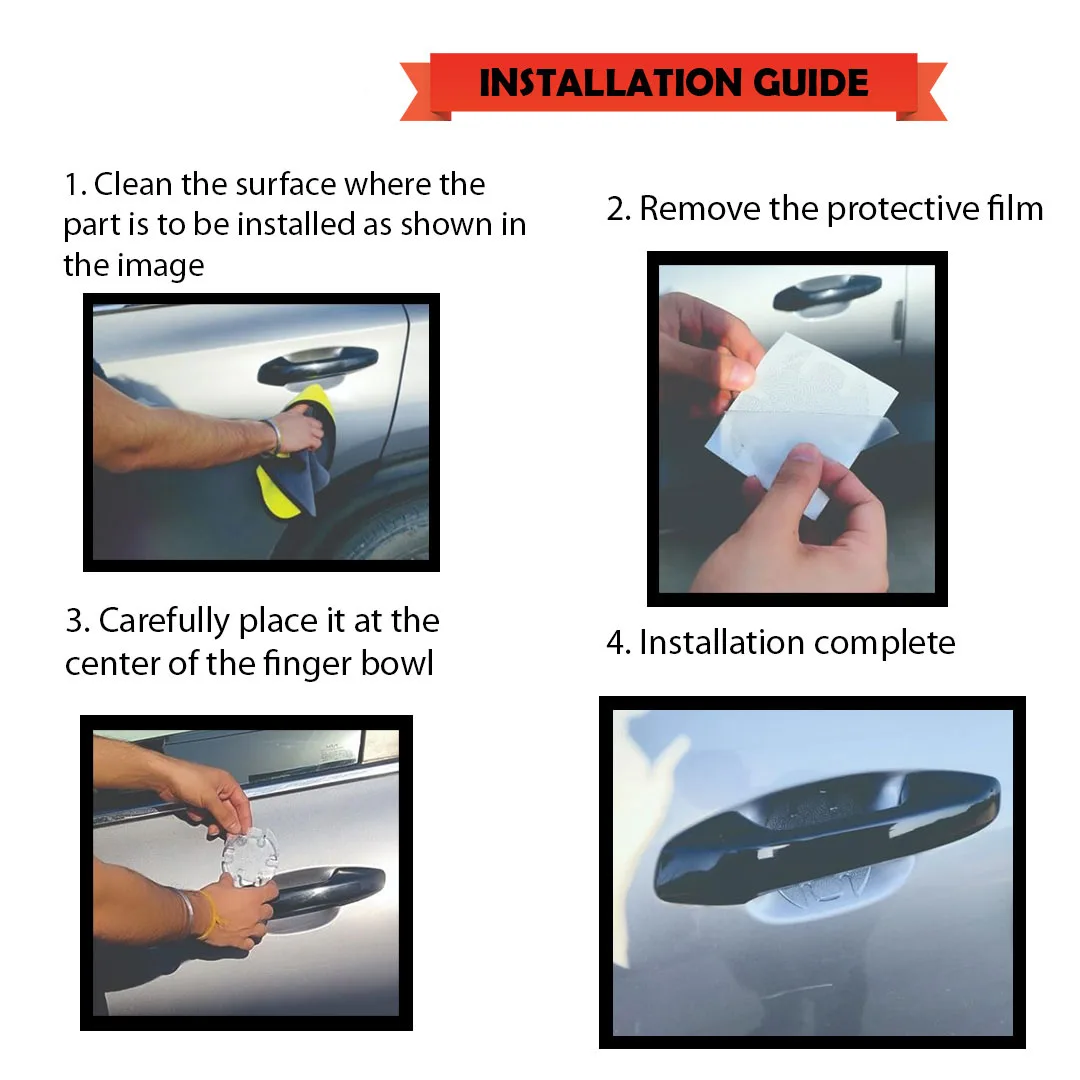 INSTALLATION GUIDE

1. Clean the surface where the part is to be installed as shown in the image

2. Remove the protective film

3. Carefully place it at the center of the finger bowl

4. Installation complete