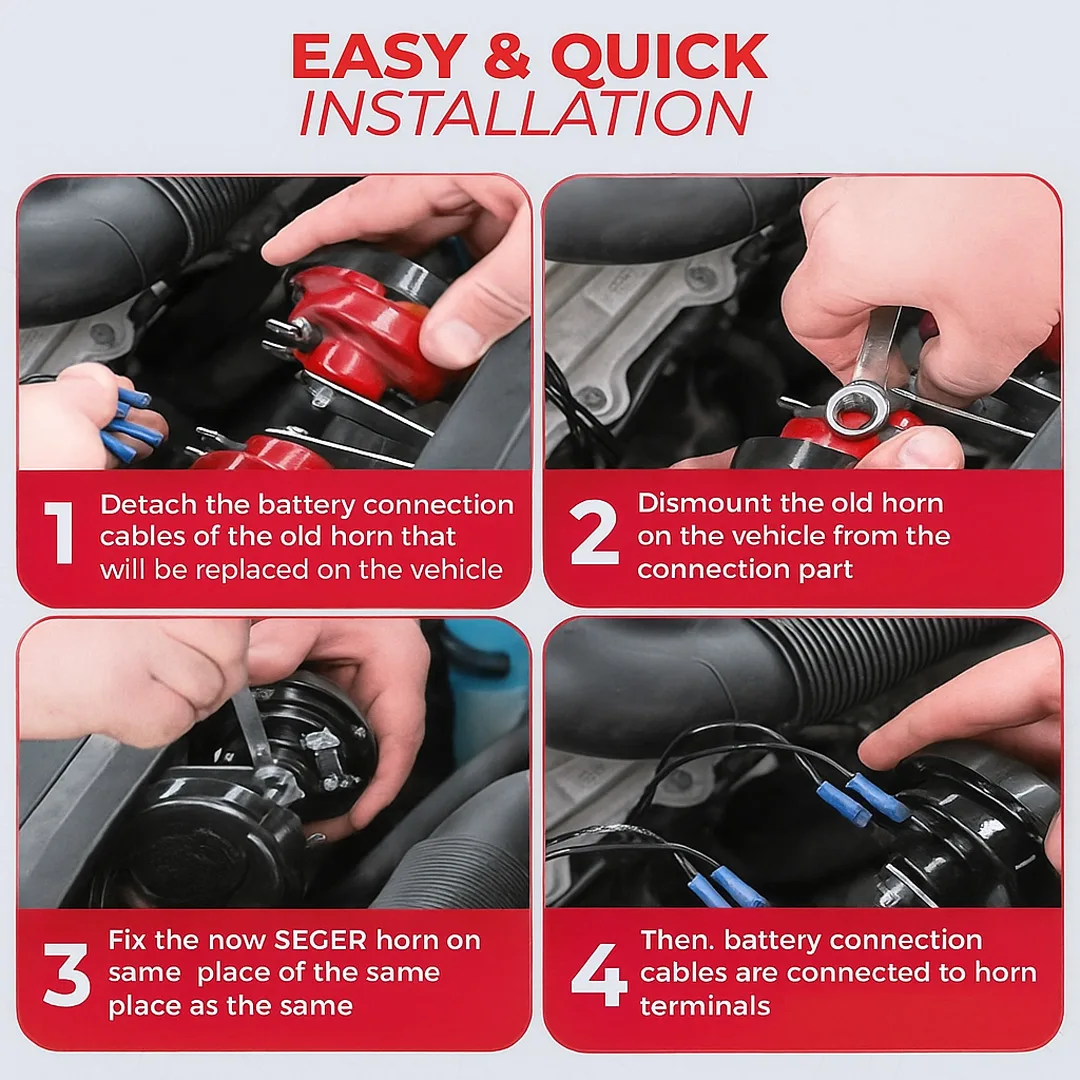 EASY & QUICK
INSTALLATION

1 Detach the battery connection cables of the old horn that will be replaced on the vehicle

2 Dismount the old horn on the vehicle from the connection part

3 Fix the now SEGER horn on same place of the same place as the same

4 Then. battery connection cables are connected to horn terminals