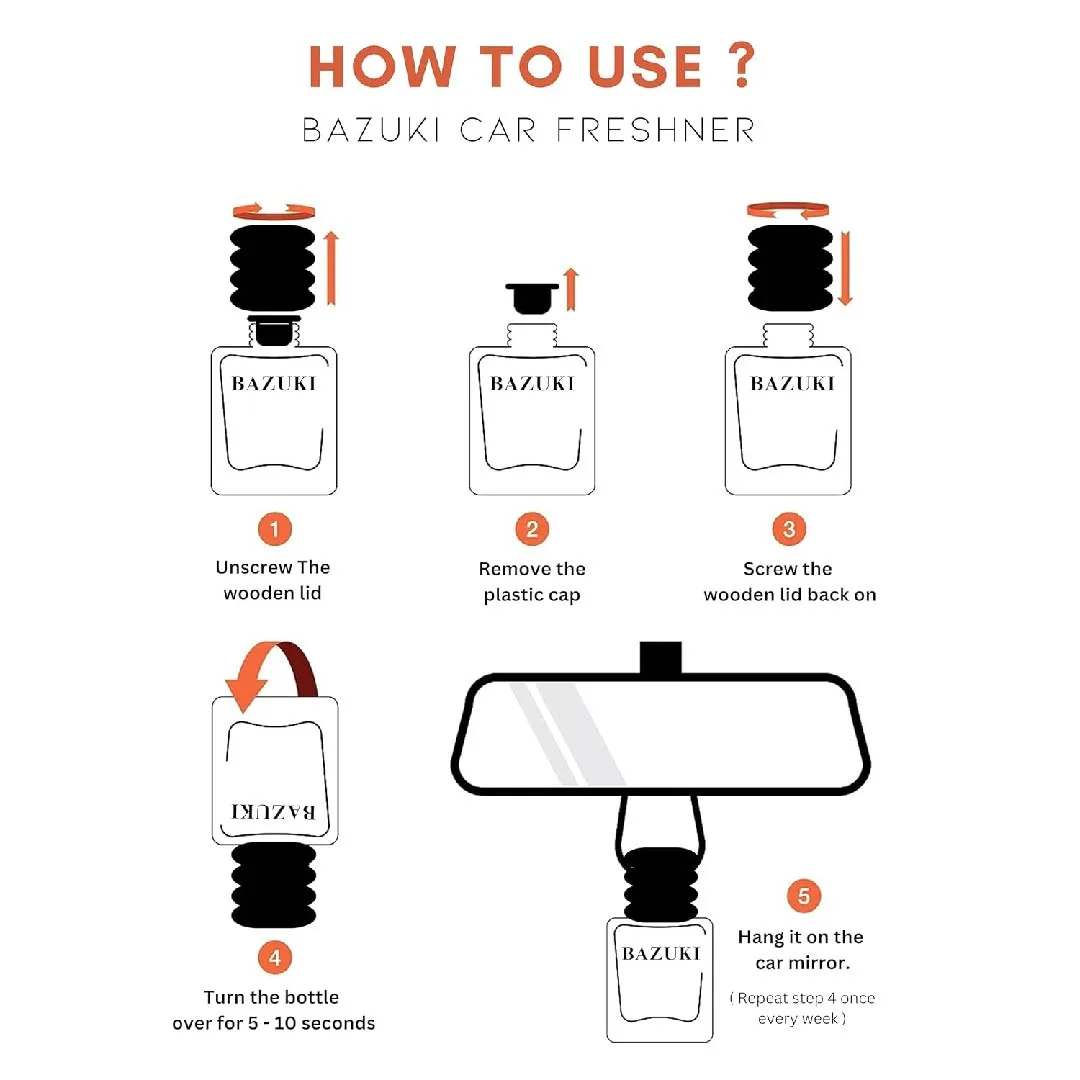 HOW TO USE ?
BAZUKI CAR FRESHNER

BAZUKI

1
Unscrew The wooden lid

BAZUKI

2
Remove the plastic cap

BAZUKI

3
Screw the wooden lid back on

BAZUKI

4
Turn the bottle over for 5 - 10 seconds

BAZUKI

5
Hang it on the car mirror.

( Repeat step 4 once every week )