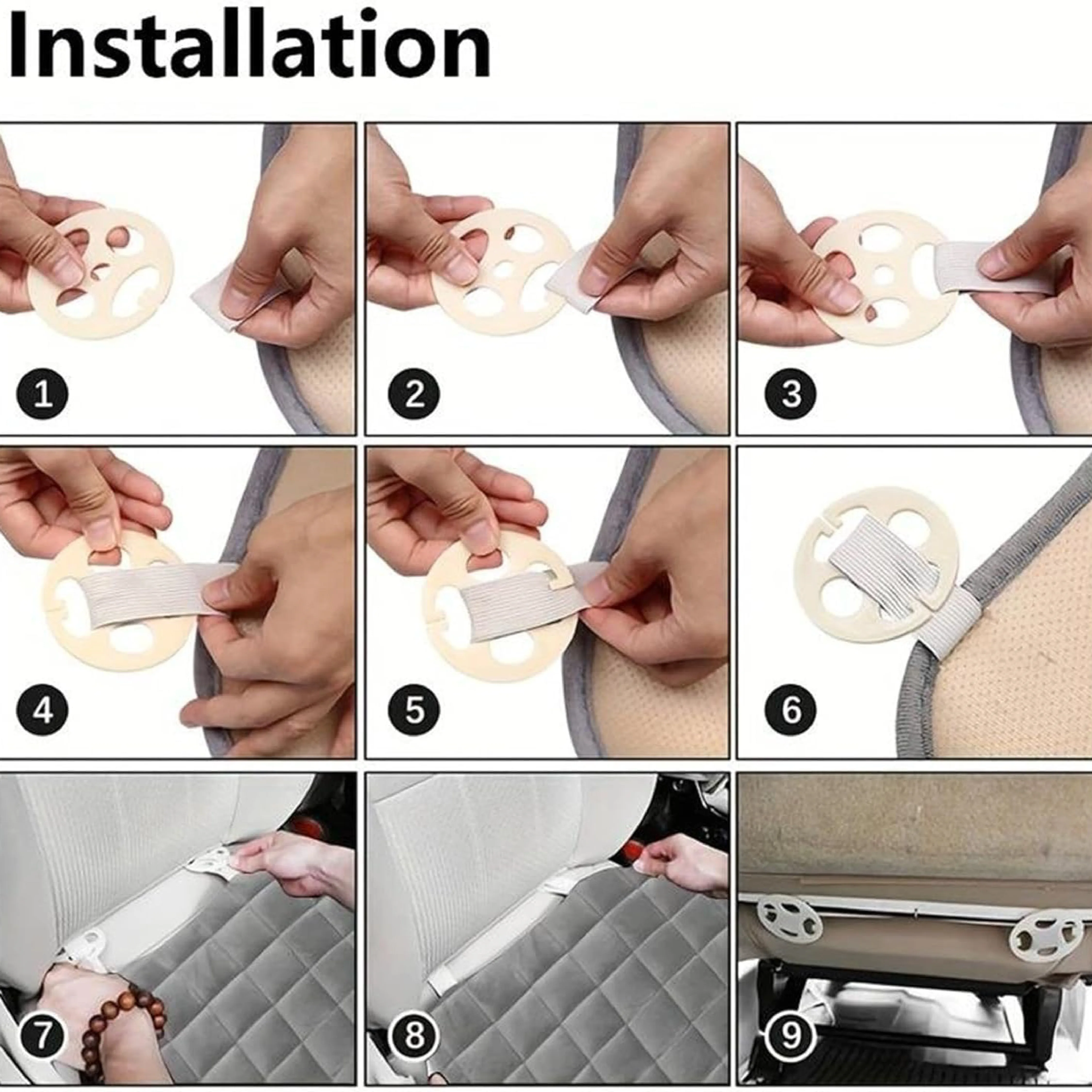 Installation

1

2

3

4

5

6

7

8

9