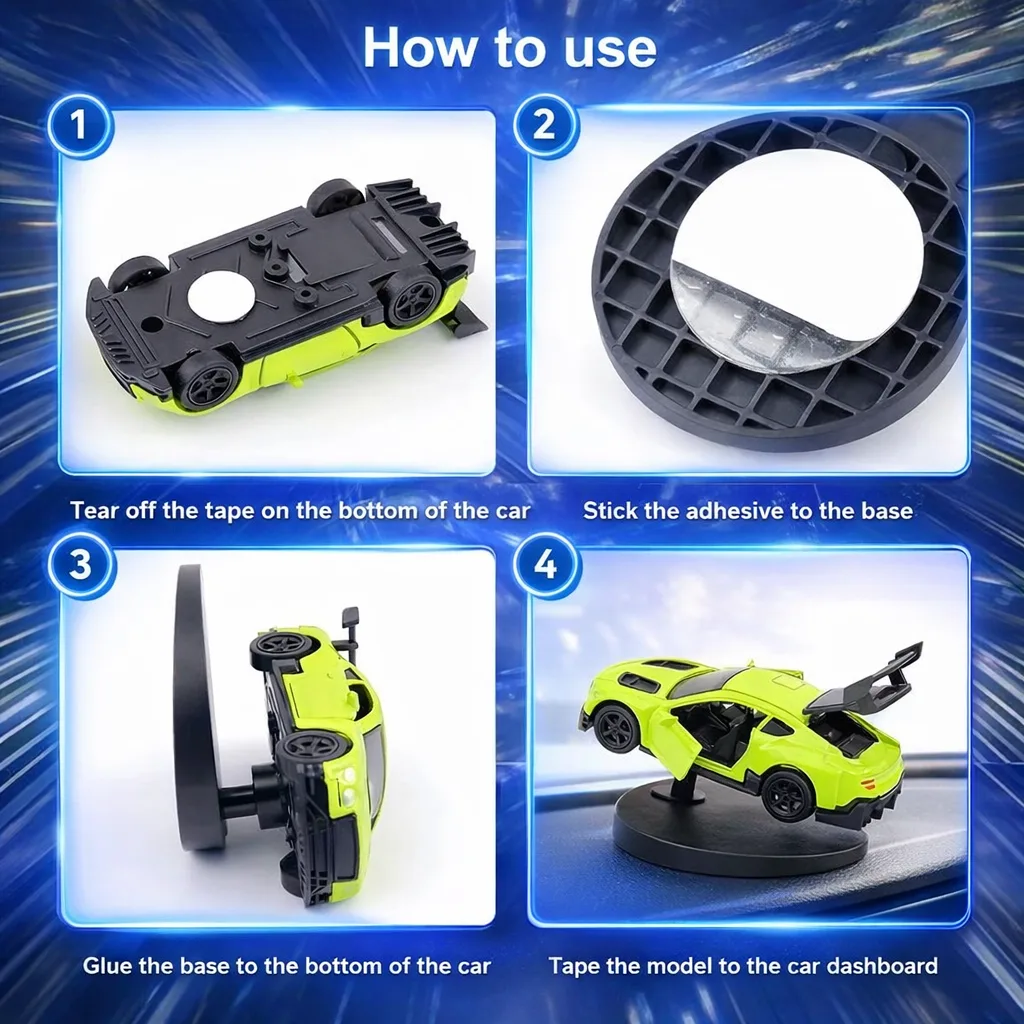 How to use

1

Tear off the tape on the bottom of the car

2

Stick the adhesive to the base

3

Glue the base to the bottom of the car

4

Tape the model to the car dashboard