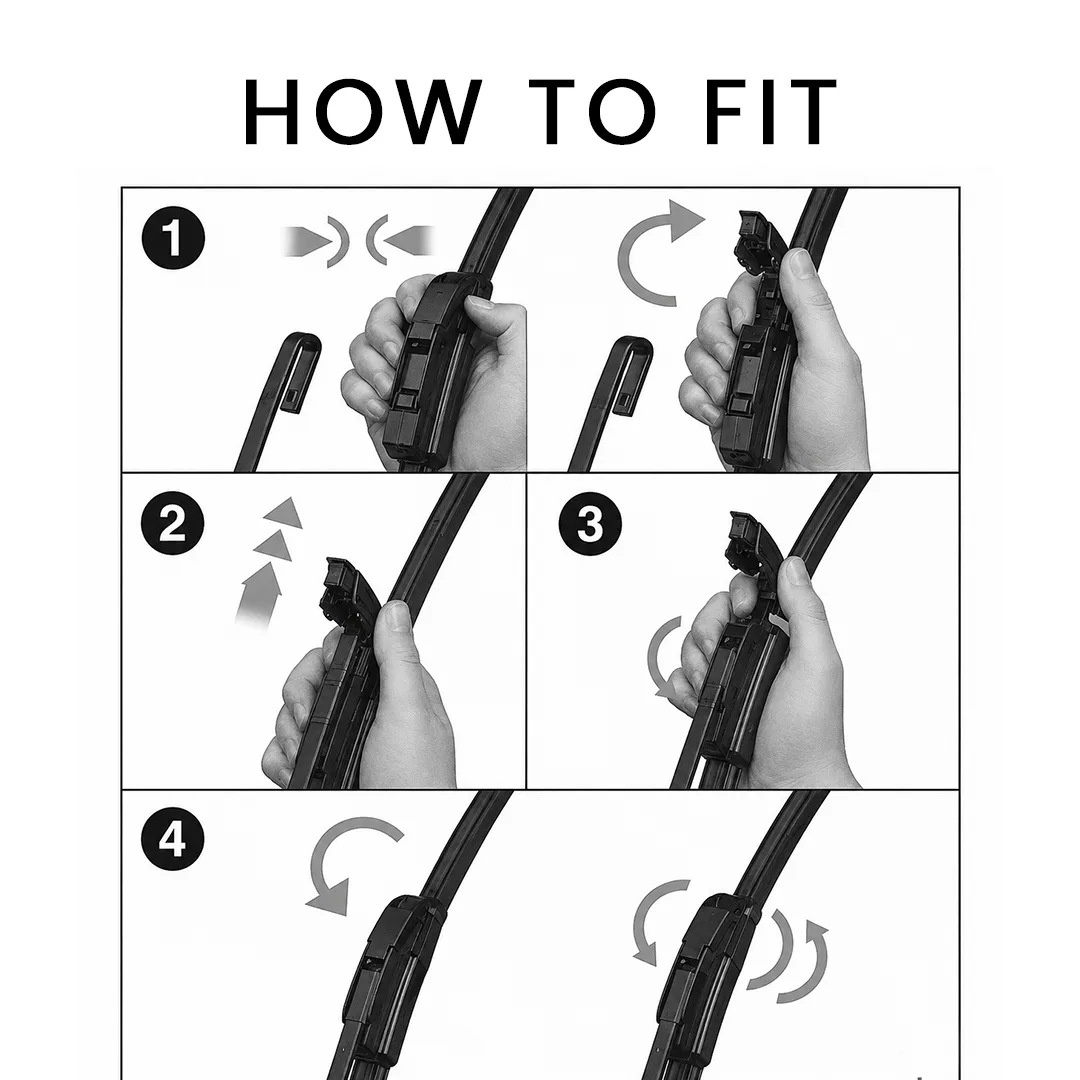 HOW TO FIT

1

2

3

4